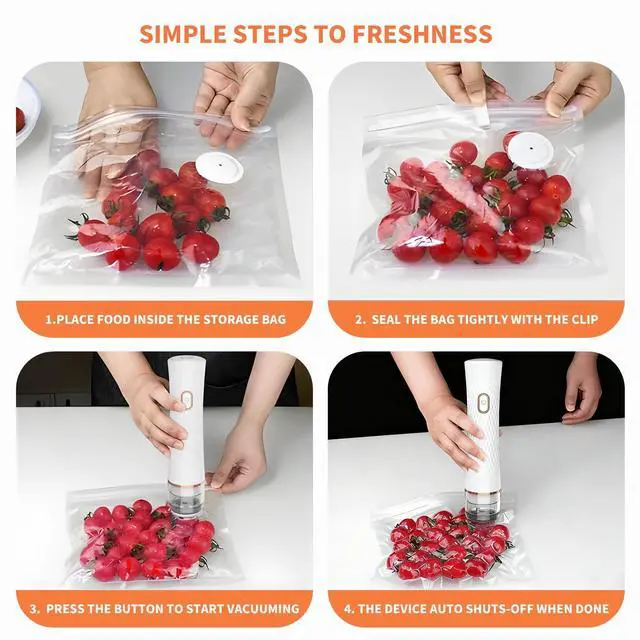 SIMPLE STEPS TO FRESHNESS

1.PLACE FOOD INSIDE THE STORAGE BAG

2. SEAL THE BAG TIGHTLY WITH THE CLIP

3. PRESS THE BUTTON TO START VACUUMING

4. THE DEVICE AUTO SHUTS-OFF WHEN DONE