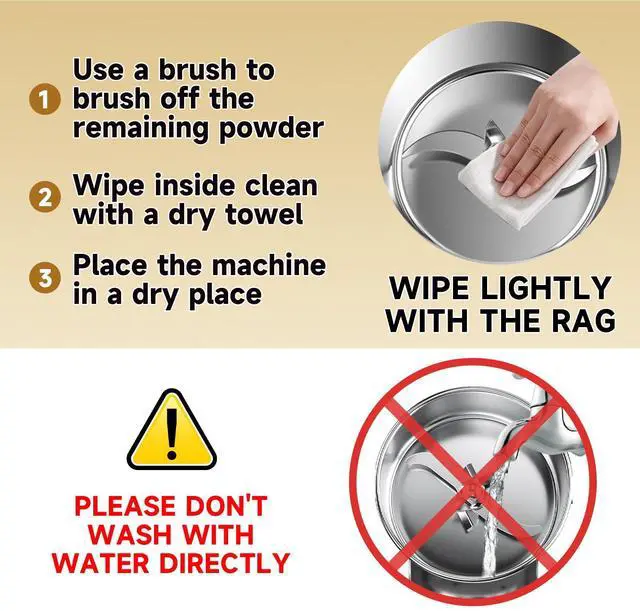 1 Use a brush to brush off the remaining powder

2 Wipe inside clean with a dry towel

3 Place the machine in a dry place

WIPE LIGHTLY WITH THE RAG

!

PLEASE DON'T WASH WITH WATER DIRECTLY