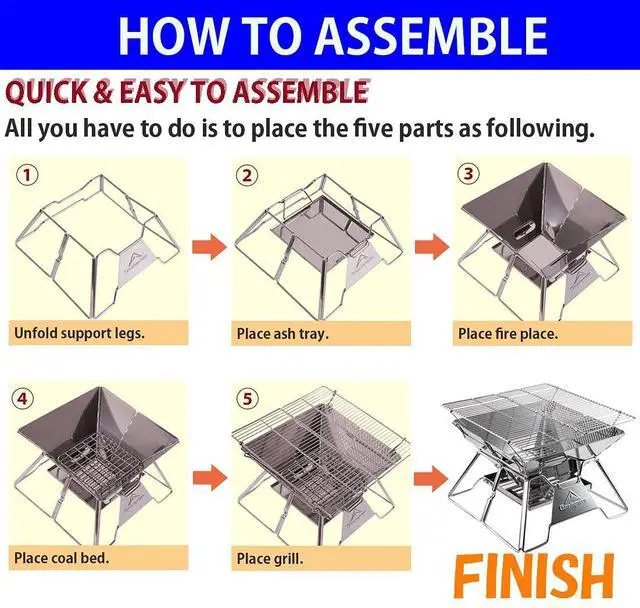 HOW TO ASSEMBLE

QUICK & EASY TO ASSEMBLE

All you have to do is to place the five parts as following.

1
Unfold support legs.

2
Place ash tray.

3
Place fire place.

4
Place coal bed.

5
Place grill.

FINISH