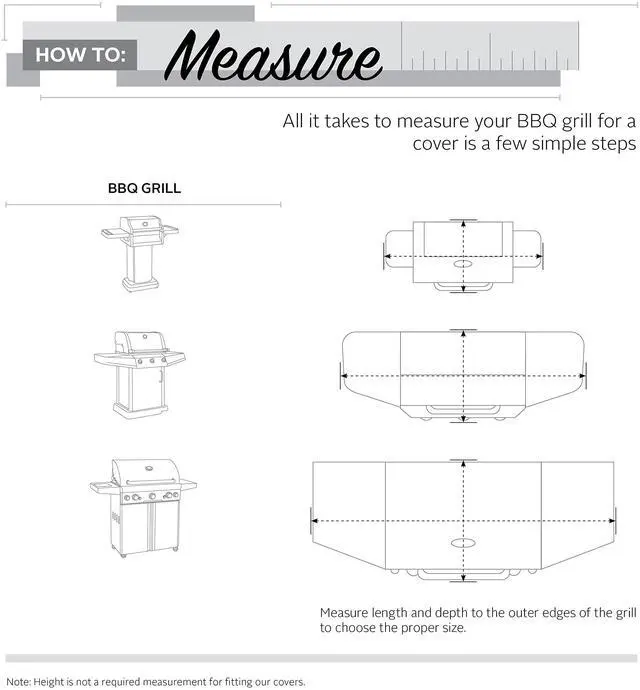 HOW TO: Measure

All it takes to measure your BBQ grill for a cover is a few simple steps

BBQ GRILL

Measure length and depth to the outer edges of the grill to choose the proper size.

Note: Height is not a required measurement for fitting our covers.