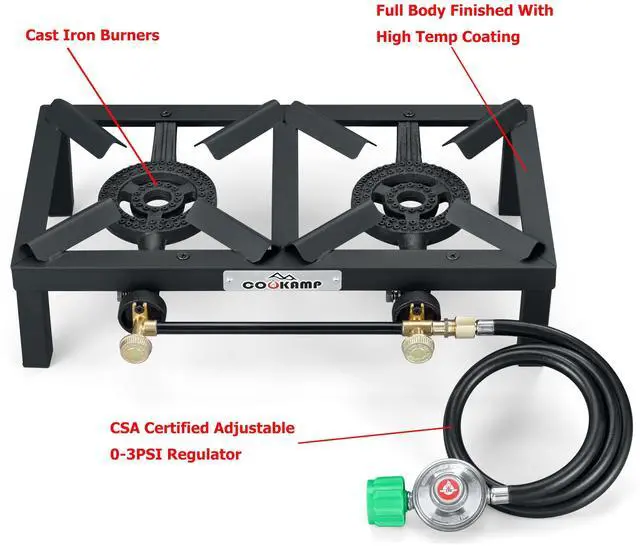 Cast Iron Burners

Full Body Finished With High Temp Coating

COOKAMP

CSA Certified Adjustable 0-3PSI Regulator