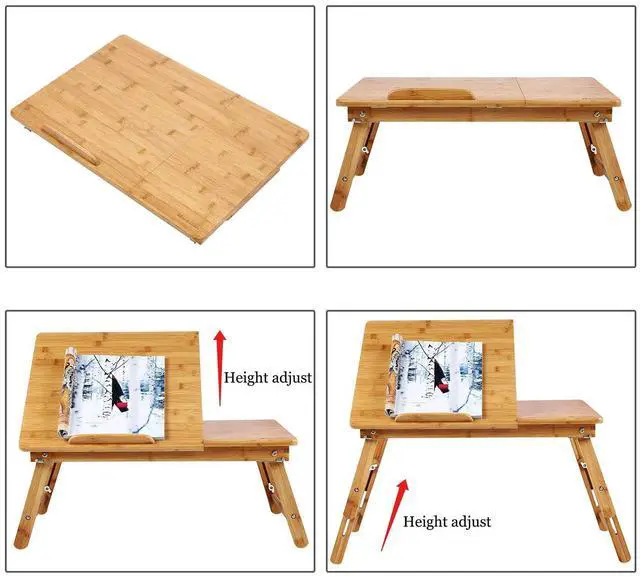 Height adjust

Height adjust