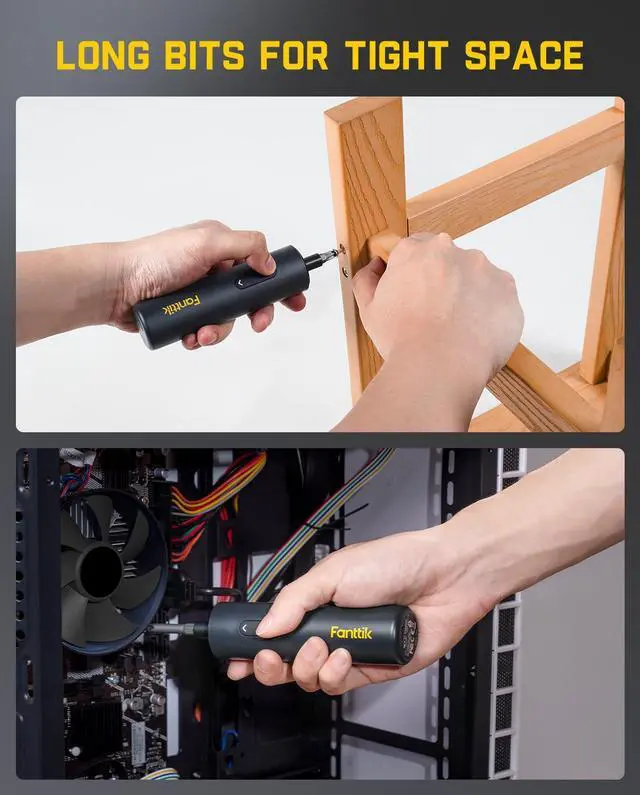 LONG BITS FOR TIGHT SPACE

Fanttik

Fanttik