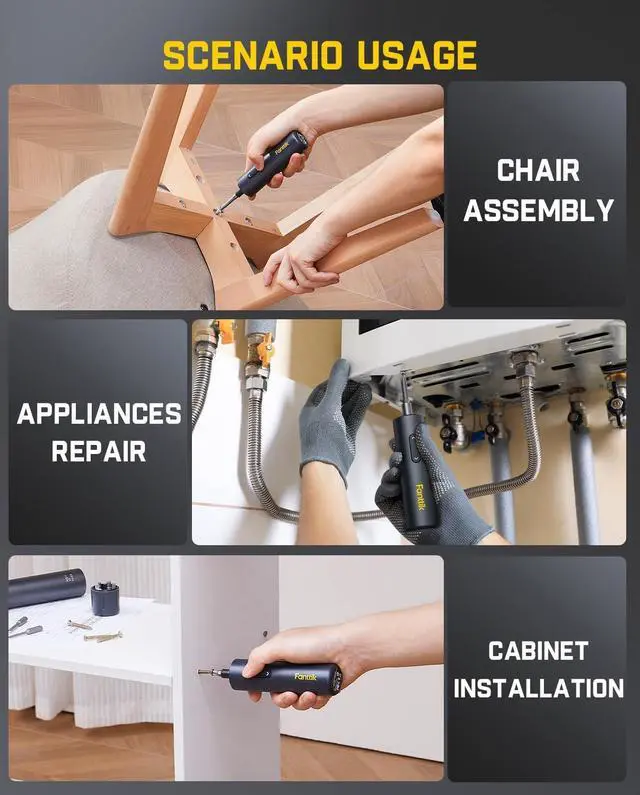 SCENARIO USAGE

CHAIR ASSEMBLY

APPLIANCES REPAIR

Fanttik

CABINET INSTALLATION

Fanttik