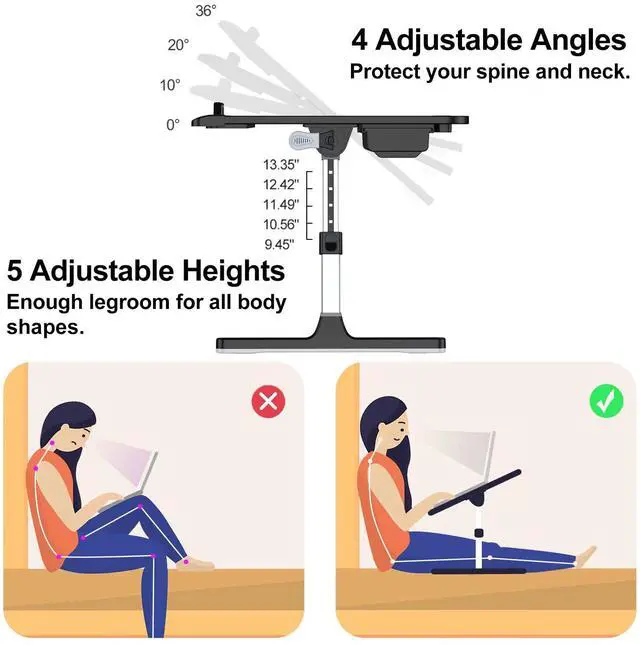 36°
20°
10°
0°

4 Adjustable Angles
Protect your spine and neck.

13.35"
12.42"
11.49"
10.56"
9.45"

5 Adjustable Heights
Enough legroom for all body shapes.