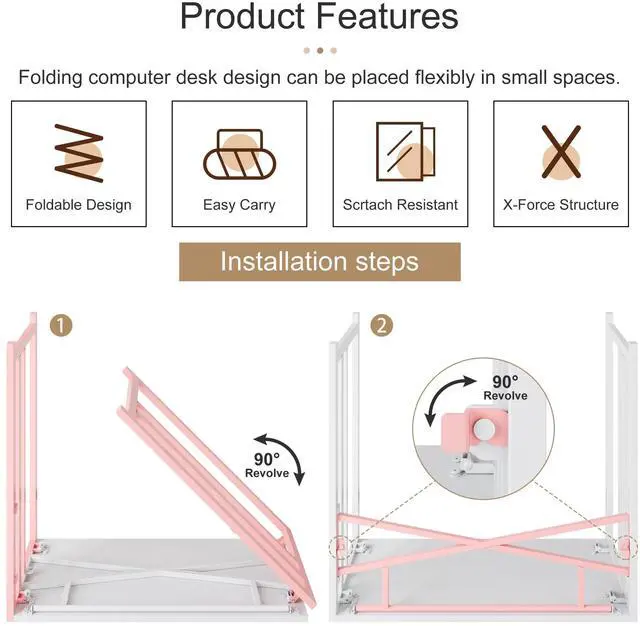 Product Features

Folding computer desk design can be placed flexibly in small spaces.

Foldable Design

Easy Carry

Scrtach Resistant

X-Force Structure

Installation steps

1

90°
Revolve

2

90°
Revolve