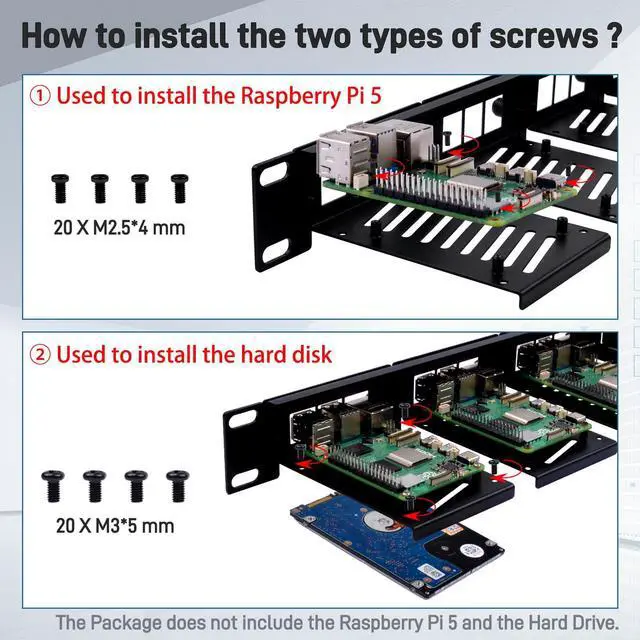 How to install the two types of screws ?

① Used to install the Raspberry Pi 5

20 X M2.5*4 mm

② Used to install the hard disk

20 X M3*5 mm

The Package does not include the Raspberry Pi 5 and the Hard Drive.