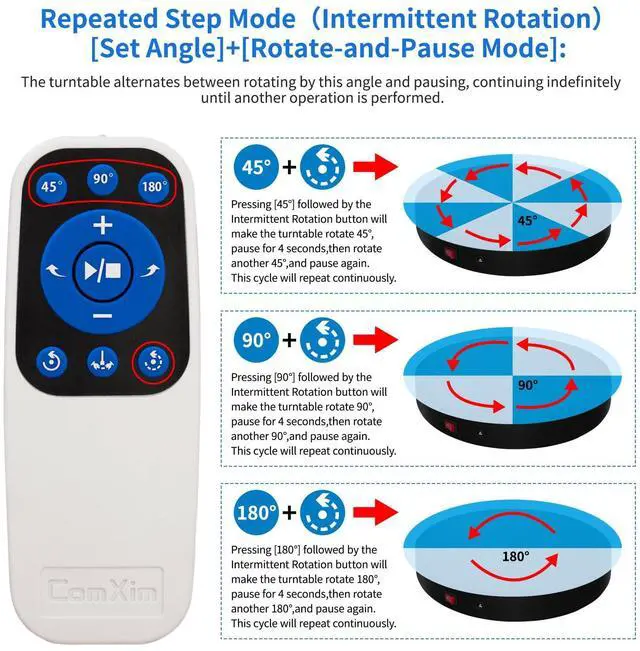 Repeated Step Mode（Intermittent Rotation）
[Set Angle]+[Rotate-and-Pause Mode]:

The turntable alternates between rotating by this angle and pausing, continuing indefinitely until another operation is performed.

45° 90° 180°

+

−

ComXim

45° +

Pressing [45°] followed by the Intermittent Rotation button will make the turntable rotate 45°, pause for 4 seconds,then rotate another 45°,and pause again. This cycle will repeat continuously.

45°

90° +

Pressing [90°] followed by the Intermittent Rotation button will make the turntable rotate 90°, pause for 4 seconds,then rotate another 90°,and pause again. This cycle will repeat continuously.

90°

180° +

Pressing [180°] followed by the Intermittent Rotation button will make the turntable rotate 180°, pause for 4 seconds,then rotate another 180°,and pause again. This cycle will repeat continuously.

180°