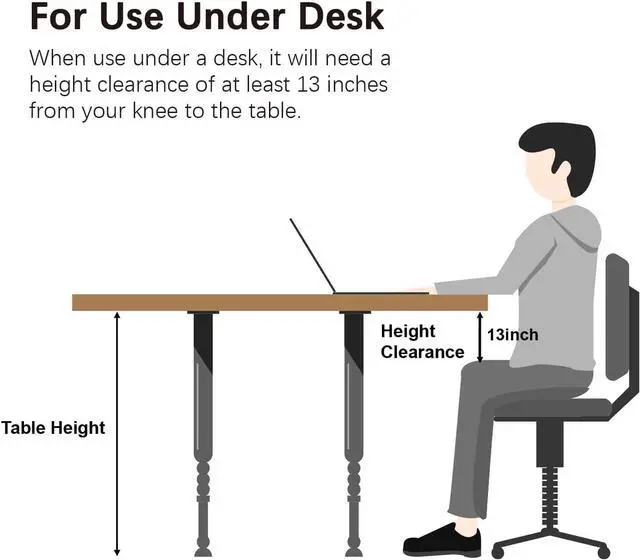 For Use Under Desk

When use under a desk, it will need a height clearance of at least 13 inches from your knee to the table.

Height Clearance

13inch

Table Height