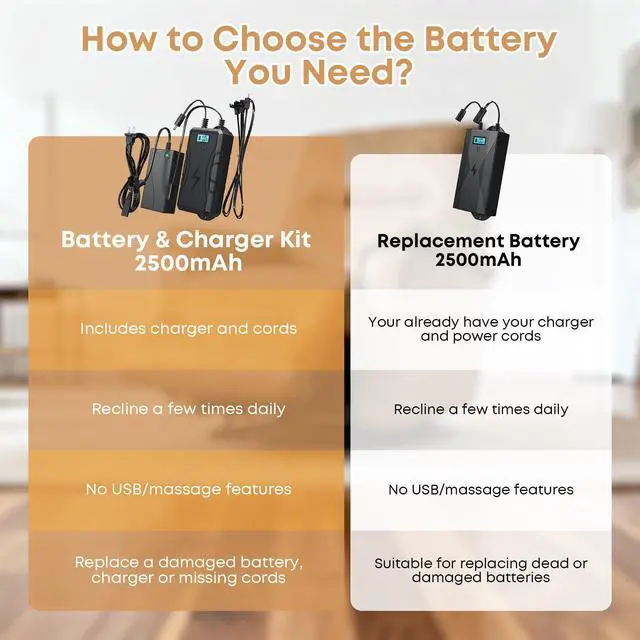 How to Choose the Battery You Need?

| Battery & Charger Kit 2500mAh | Replacement Battery 2500mAh |
|---|---|
| Includes charger and cords | Your already have your charger and power cords |
| Recline a few times daily | Recline a few times daily |
| No USB/massage features | No USB/massage features |
| Replace a damaged battery, charger or missing cords | Suitable for replacing dead or damaged batteries |