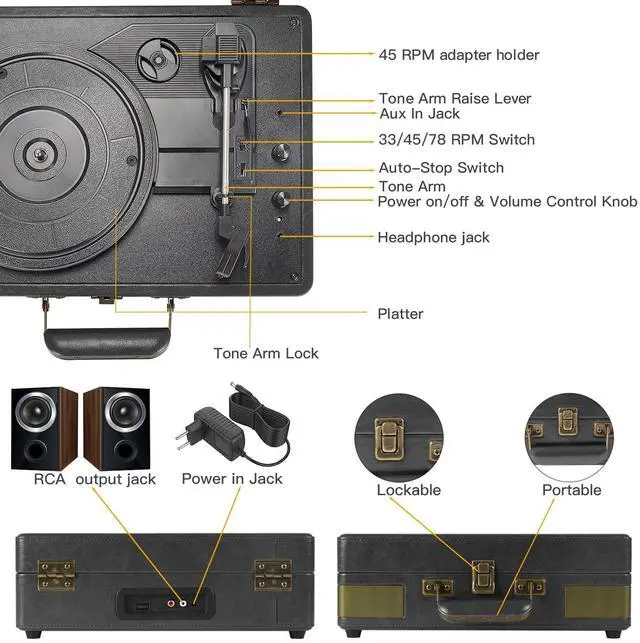 45 RPM adapter holder

Tone Arm Raise Lever
Aux In Jack

33/45/78 RPM Switch

Auto-Stop Switch
Tone Arm
Power on/off & Volume Control Knob

Headphone jack

Platter

Tone Arm Lock

RCA output jack

Power in Jack

Lockable

Portable