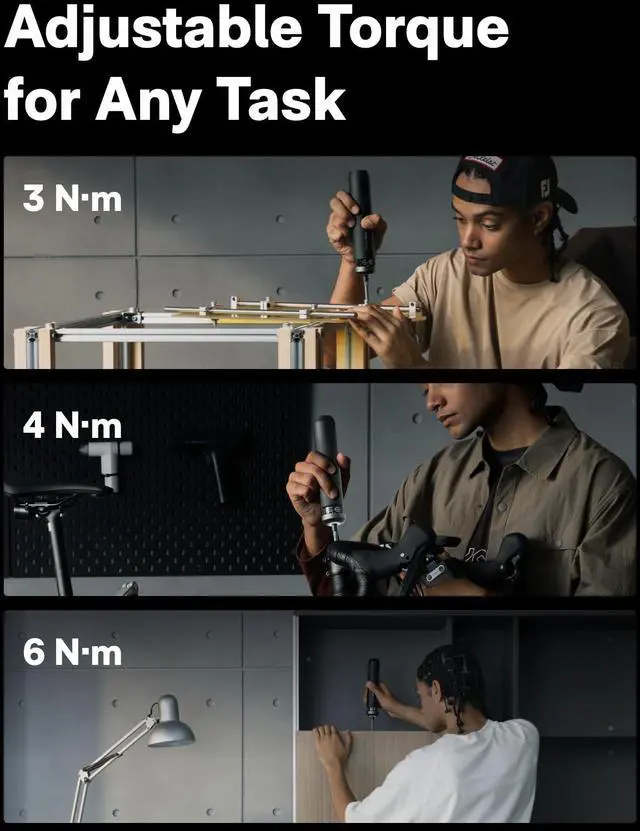 Adjustable Torque for Any Task

3 N·m

4 N·m

6 N·m