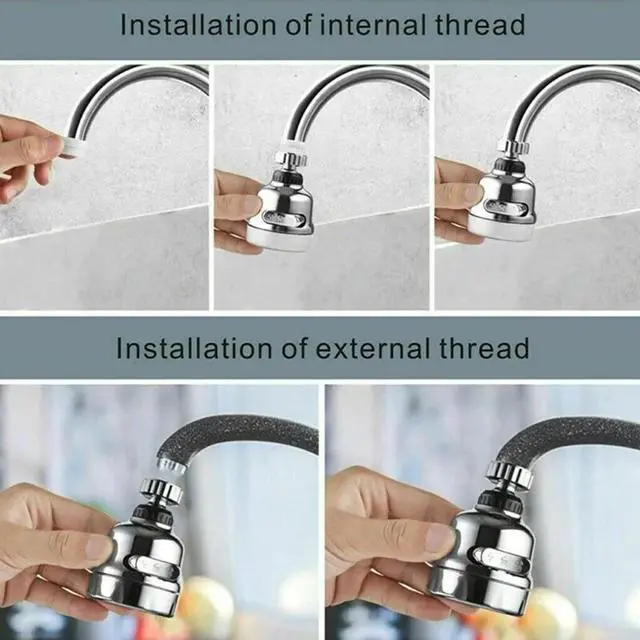 Installation of internal thread

Installation of external thread