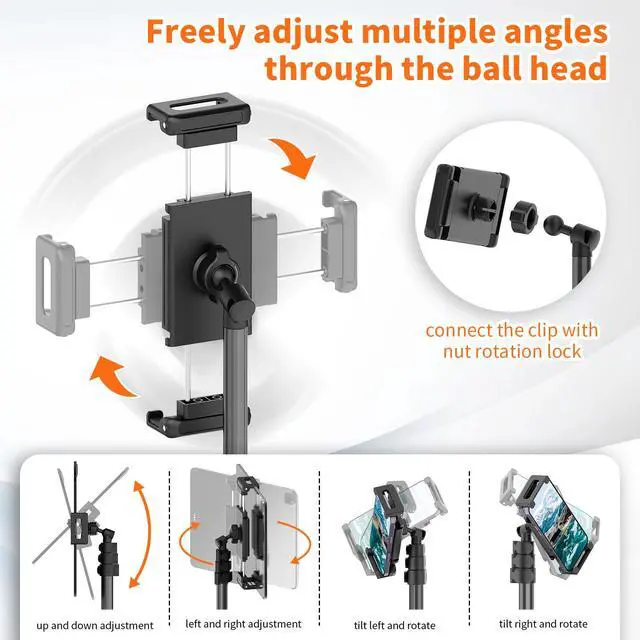 Freely adjust multiple angles through the ball head

connect the clip with nut rotation lock

up and down adjustment

left and right adjustment

tilt left and rotate

tilt right and rotate