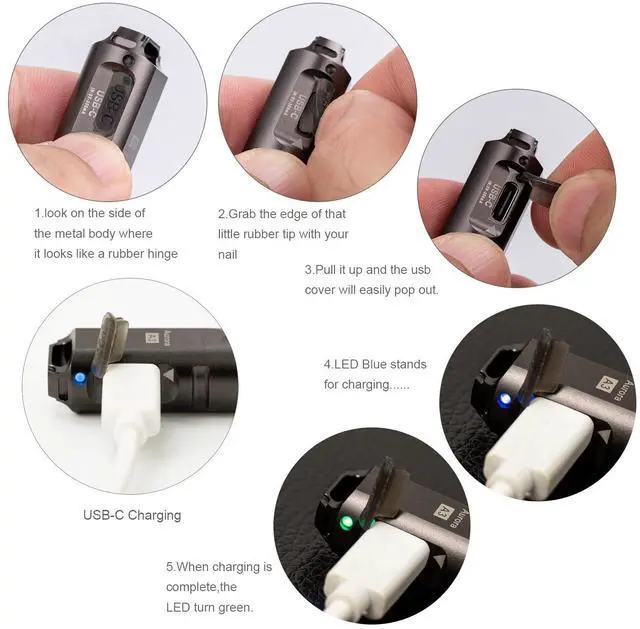 USB-C

USB-C

USB-C

1.look on the side of the metal body where it looks like a rubber hinge

2.Grab the edge of that little rubber tip with your nail

3.Pull it up and the usb cover will easily pop out.

A3
Aurora

4.LED Blue stands for charging......

A3
Aurora

USB-C Charging

A3
Aurora

5.When charging is complete,the LED turn green.