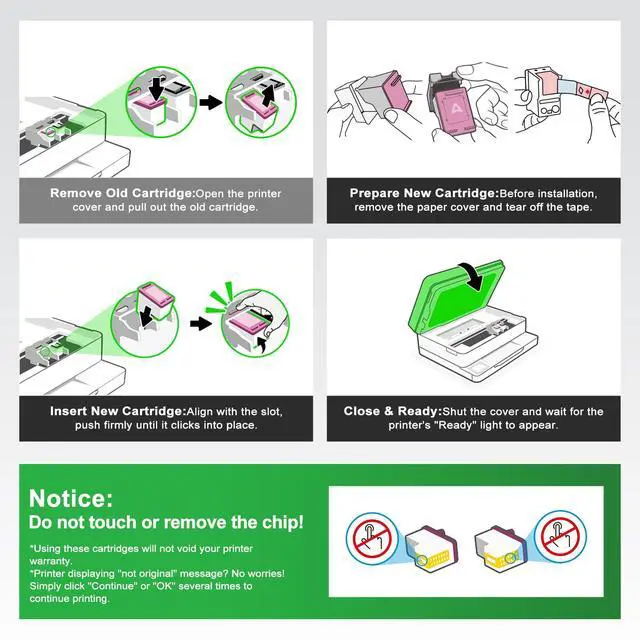 Remove Old Cartridge:Open the printer cover and pull out the old cartridge.

Prepare New Cartridge:Before installation, remove the paper cover and tear off the tape.

Insert New Cartridge:Align with the slot, push firmly until it clicks into place.

Close & Ready:Shut the cover and wait for the printer's "Ready" light to appear.

Notice:
Do not touch or remove the chip!

*Using these cartridges will not void your printer warranty.
*Printer displaying "not original" message? No worries! Simply click "Continue" or "OK" several times to continue printing.