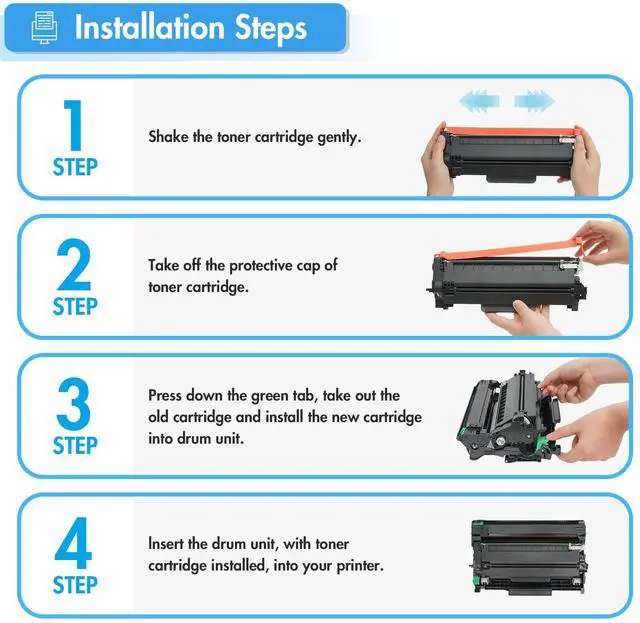 Installation Steps

1
STEP

Shake the toner cartridge gently.

2
STEP

Take off the protective cap of toner cartridge.

3
STEP

Press down the green tab, take out the old cartridge and install the new cartridge into drum unit.

4
STEP

Insert the drum unit, with toner cartridge installed, into your printer.