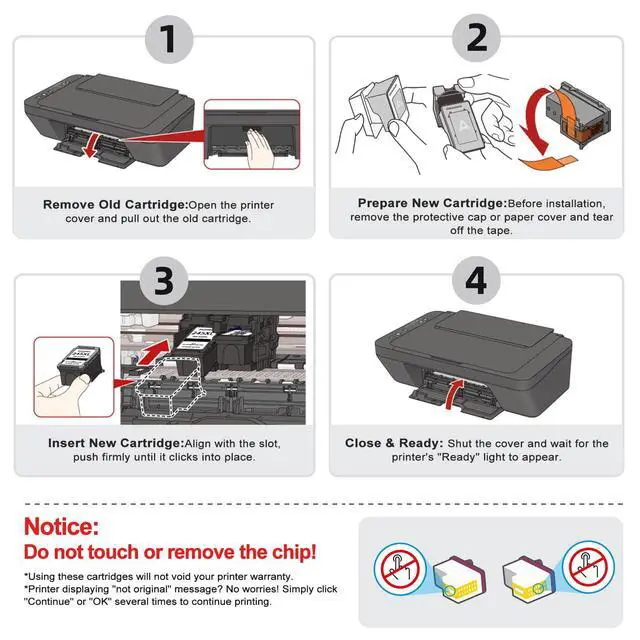 1

Remove Old Cartridge:Open the printer cover and pull out the old cartridge.

2

Prepare New Cartridge:Before installation, remove the protective cap or paper cover and tear off the tape.

3

245XL

245XL

Insert New Cartridge:Align with the slot, push firmly until it clicks into place.

4

Close & Ready: Shut the cover and wait for the printer's "Ready" light to appear.

Notice:
Do not touch or remove the chip!

*Using these cartridges will not void your printer warranty.
*Printer displaying "not original" message? No worries! Simply click "Continue" or "OK" several times to continue printing.