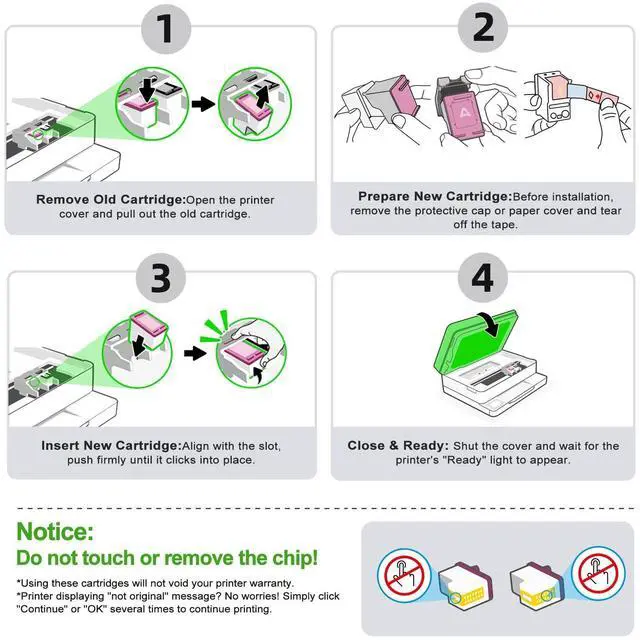 1

Remove Old Cartridge:Open the printer cover and pull out the old cartridge.

2

Prepare New Cartridge:Before installation, remove the protective cap or paper cover and tear off the tape.

3

Insert New Cartridge:Align with the slot, push firmly until it clicks into place.

4

Close & Ready: Shut the cover and wait for the printer's "Ready" light to appear.

Notice:
Do not touch or remove the chip!

*Using these cartridges will not void your printer warranty.
*Printer displaying "not original" message? No worries! Simply click "Continue" or "OK" several times to continue printing.