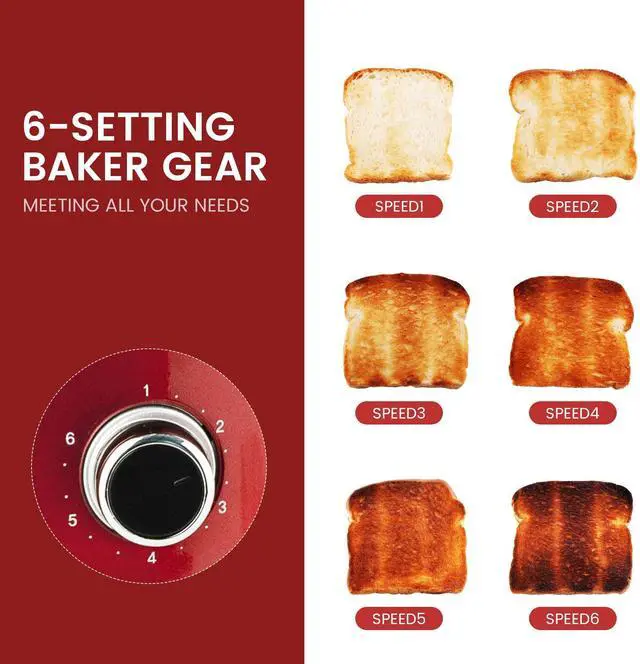 6-SETTING BAKER GEAR

MEETING ALL YOUR NEEDS

1
2
3
4
5
6

SPEED1

SPEED2

SPEED3

SPEED4

SPEED5

SPEED6