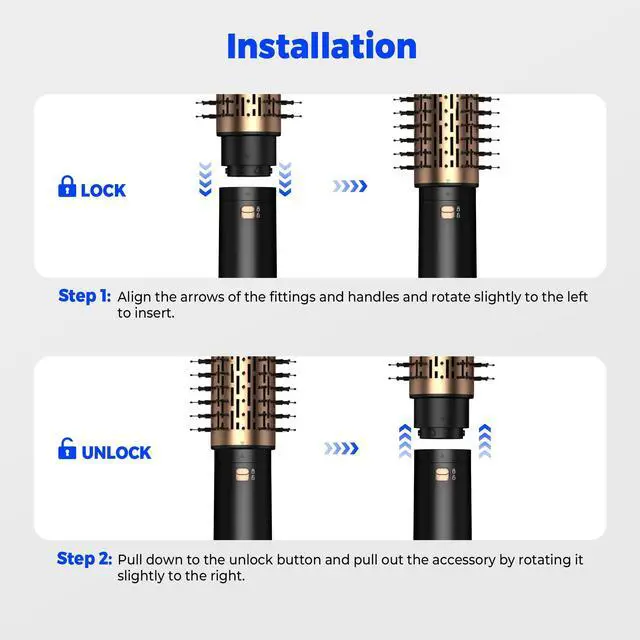 Installation

LOCK

Step 1: Align the arrows of the fittings and handles and rotate slightly to the left to insert.

UNLOCK

Step 2: Pull down to the unlock button and pull out the accessory by rotating it slightly to the right.