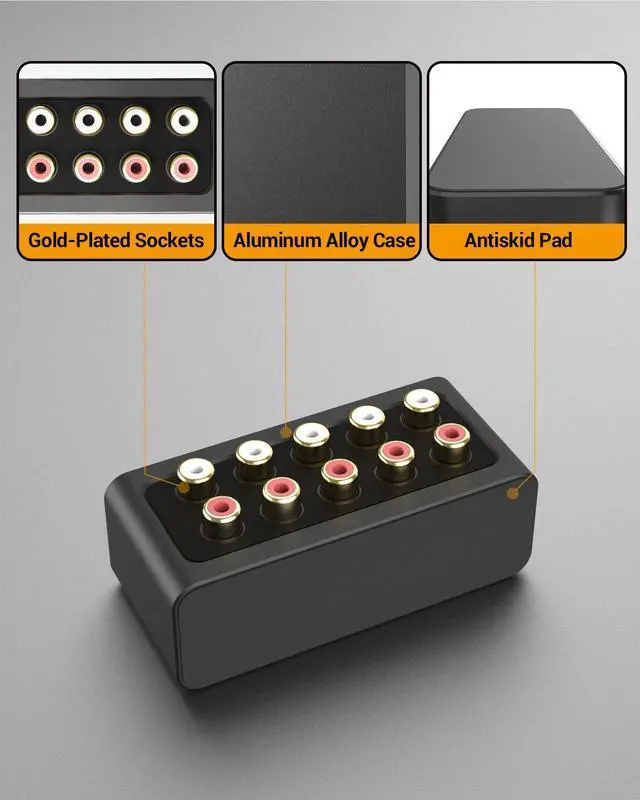 Gold-Plated Sockets
Aluminum Alloy Case
Antiskid Pad