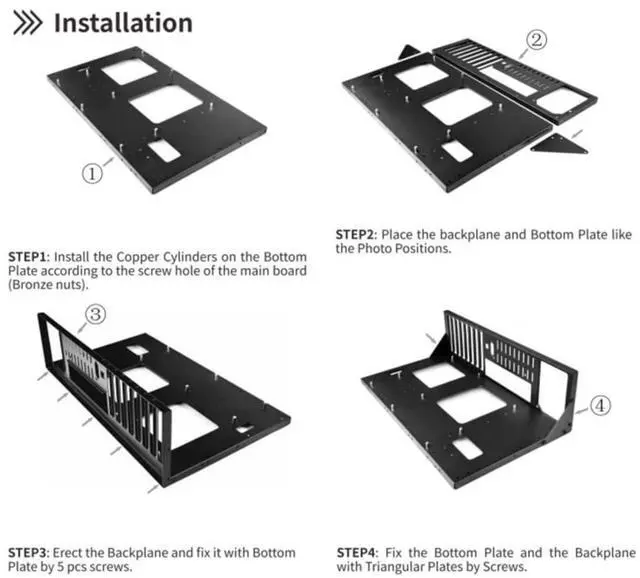 Installation

①

②

STEP1: Install the Copper Cylinders on the Bottom Plate according to the screw hole of the main board (Bronze nuts).

STEP2: Place the backplane and Bottom Plate like the Photo Positions.

③

④

STEP3: Erect the Backplane and fix it with Bottom Plate by 5 pcs screws.

STEP4: Fix the Bottom Plate and the Backplane with Triangular Plates by Screws.