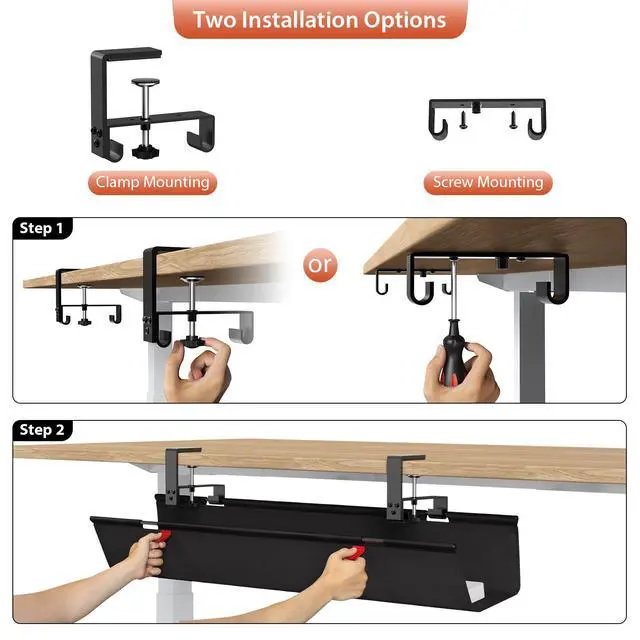 Two Installation Options

Clamp Mounting

Screw Mounting

Step 1

or

Step 2