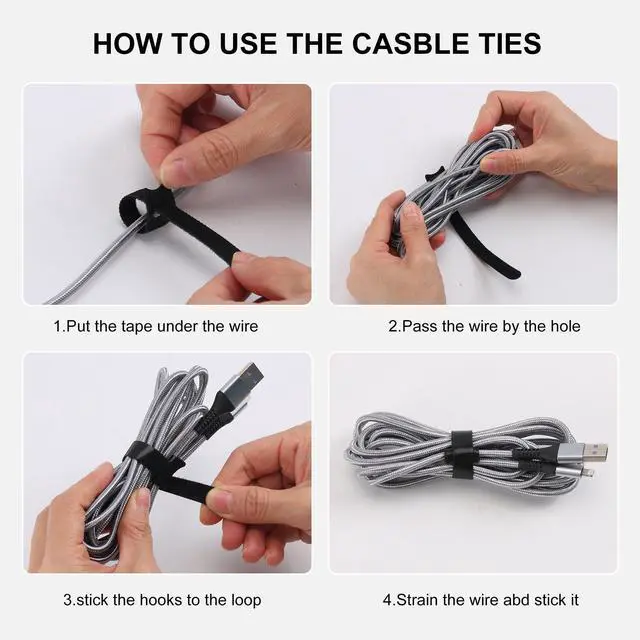 HOW TO USE THE CASBLE TIES

1.Put the tape under the wire

2.Pass the wire by the hole

3.stick the hooks to the loop

4.Strain the wire abd stick it