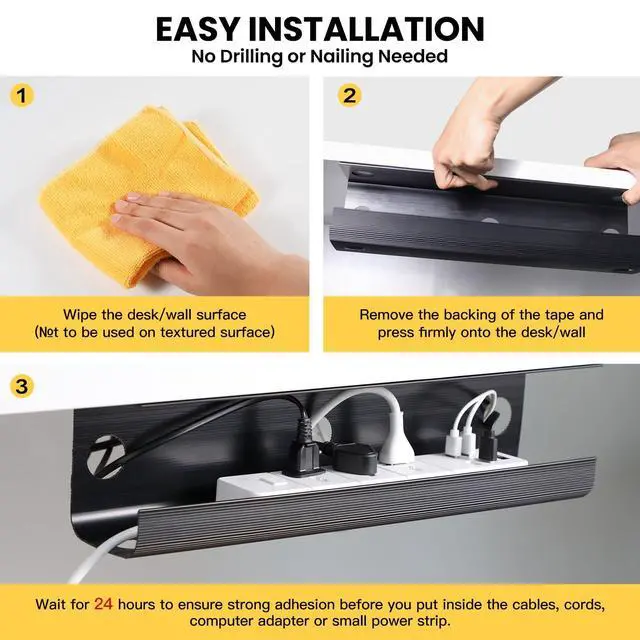 EASY INSTALLATION
No Drilling or Nailing Needed

1

Wipe the desk/wall surface
(Not to be used on textured surface)

2

Remove the backing of the tape and press firmly onto the desk/wall

3

Wait for 24 hours to ensure strong adhesion before you put inside the cables, cords, computer adapter or small power strip.