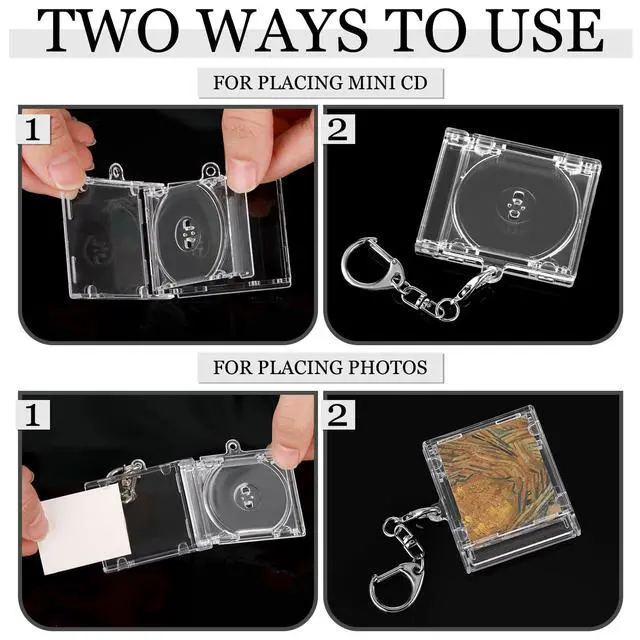 TWO WAYS TO USE

FOR PLACING MINI CD

1

2

FOR PLACING PHOTOS

1

2