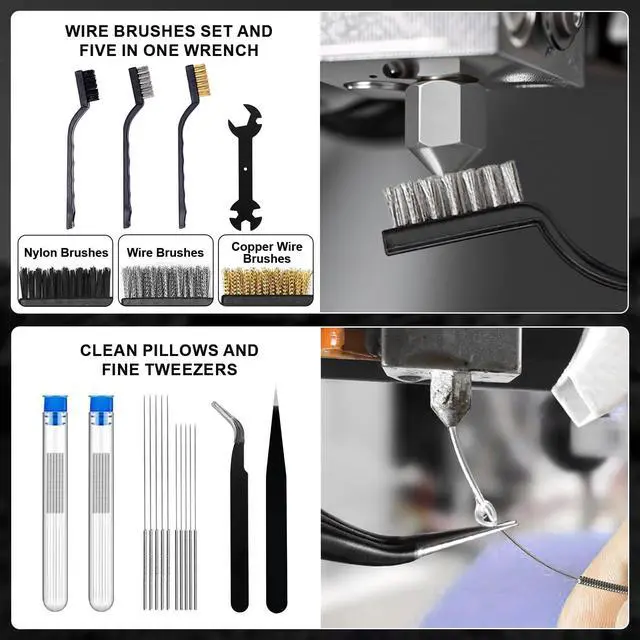 WIRE BRUSHES SET AND FIVE IN ONE WRENCH

Nylon Brushes

Wire Brushes

Copper Wire Brushes

CLEAN PILLOWS AND FINE TWEEZERS