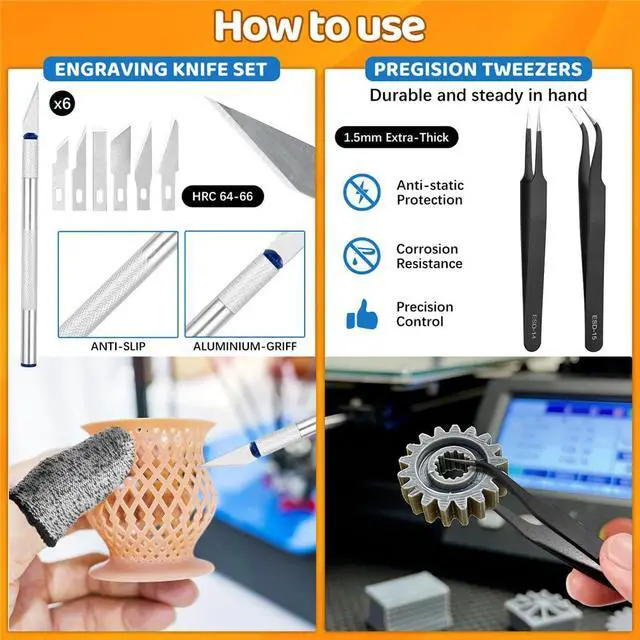 How to use

ENGRAVING KNIFE SET

x6

HRC 64-66

ANTI-SLIP

ALUMINIUM-GRIFF

PREGISION TWEEZERS

Durable and steady in hand

1.5mm Extra-Thick

Anti-static Protection

Corrosion Resistance

Precision Control

ESD-14

ESD-15