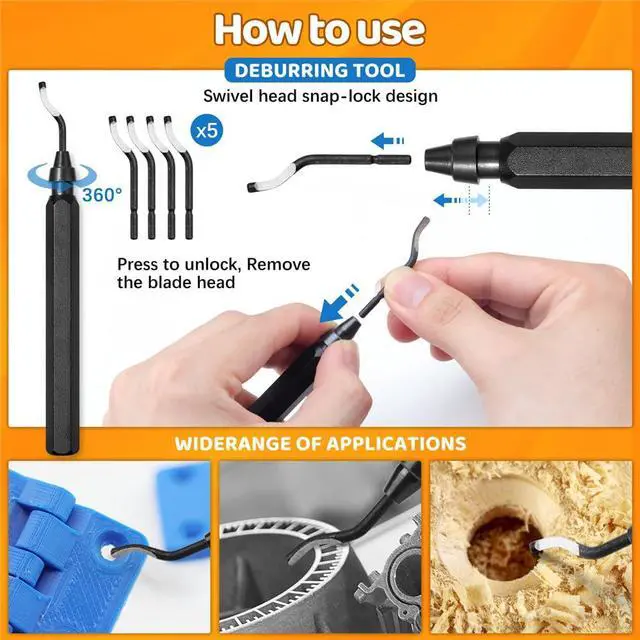 How to use

DEBURRING TOOL

Swivel head snap-lock design

x5

360°

Press to unlock, Remove the blade head

WIDERANGE OF APPLICATIONS