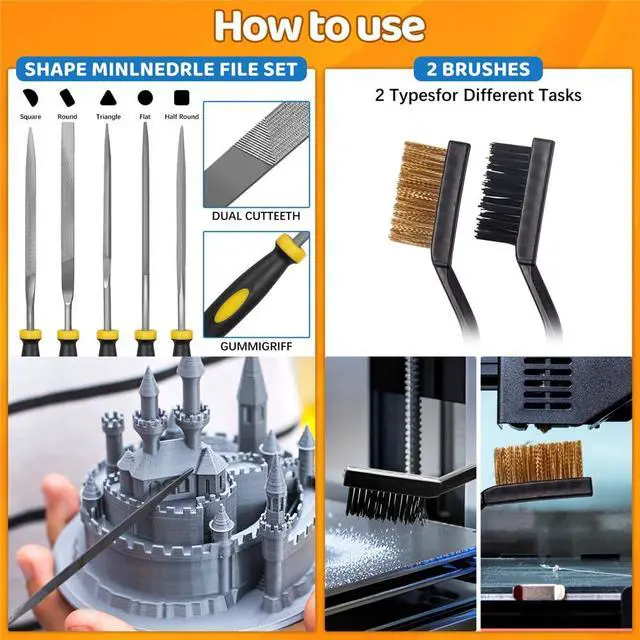 How to use

SHAPE MINLNEDRLE FILE SET

Square
Round
Triangle
Flat
Half Round

DUAL CUTTEETH

GUMMIGRIFF

2 BRUSHES

2 Typesfor Different Tasks