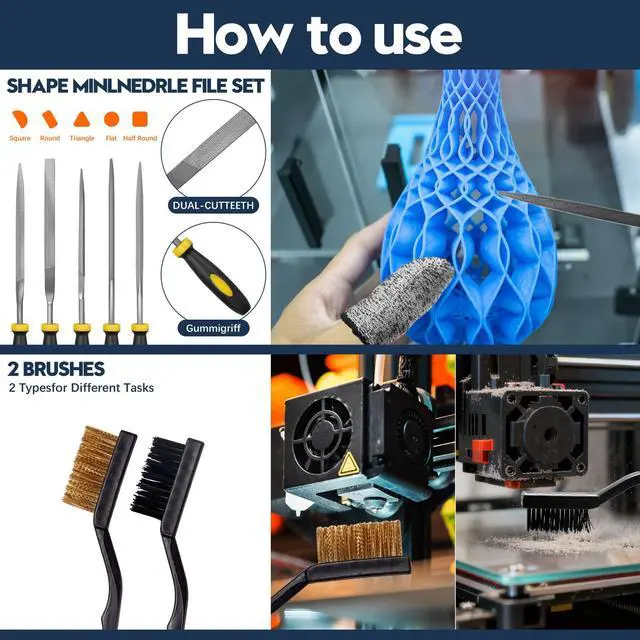 How to use

SHAPE MINLNEDRLE FILE SET

Square Round Triangle Flat Half Round

DUAL-CUTTEETH

Gummigriff

2 BRUSHES

2 Typesfor Different Tasks