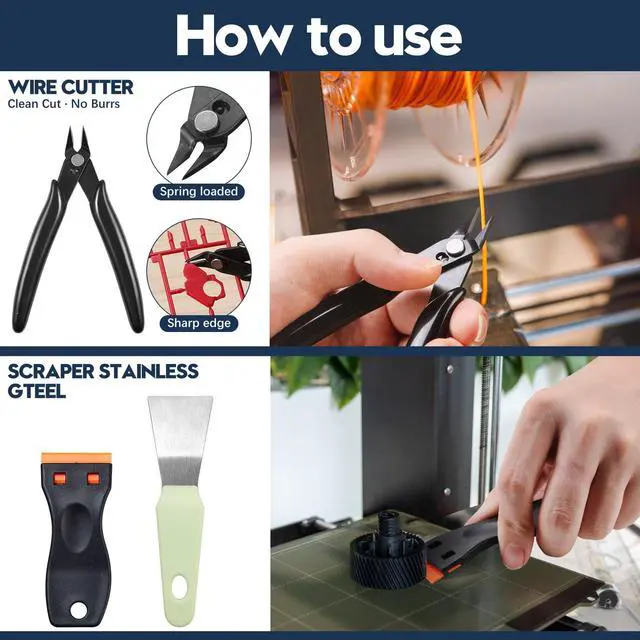 How to use

WIRE CUTTER
Clean Cut · No Burrs

Spring loaded

Sharp edge

SCRAPER STAINLESS GTEEL