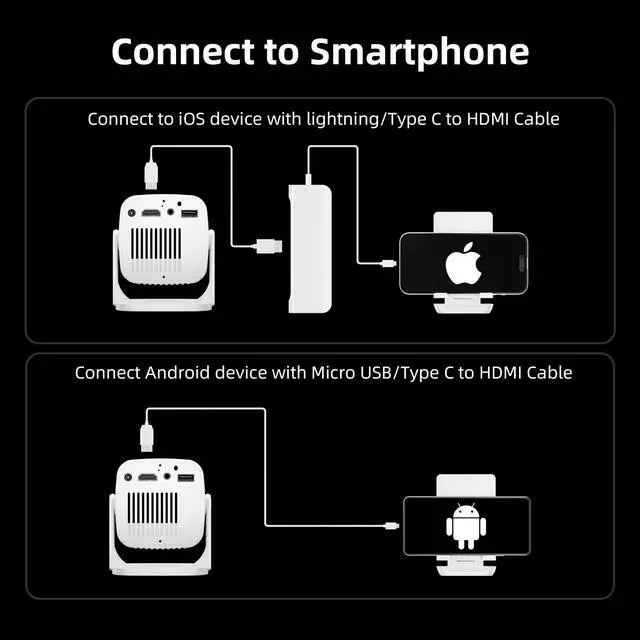 Connect to Smartphone

Connect to iOS device with lightning/Type C to HDMI Cable

Connect Android device with Micro USB/Type C to HDMI Cable