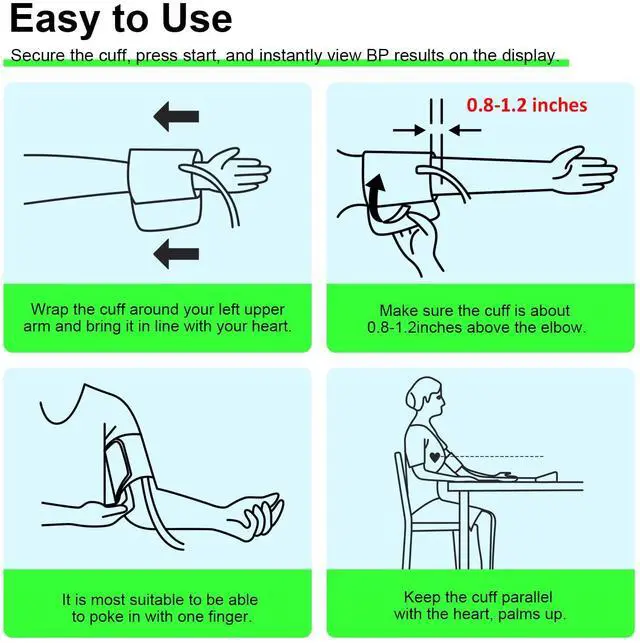 Easy to Use

Secure the cuff, press start, and instantly view BP results on the display.

Wrap the cuff around your left upper arm and bring it in line with your heart.

0.8-1.2 inches

Make sure the cuff is about 0.8-1.2inches above the elbow.

It is most suitable to be able to poke in with one finger.

Keep the cuff parallel with the heart, palms up.