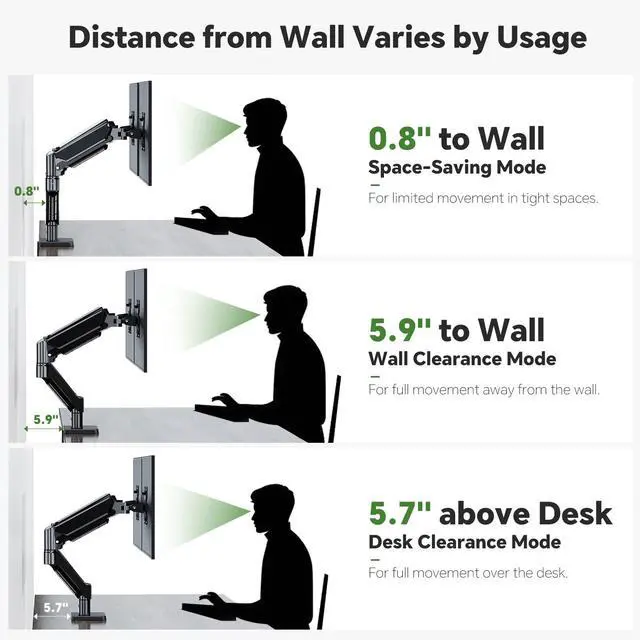 Distance from Wall Varies by Usage

0.8"

0.8" to Wall
Space-Saving Mode
For limited movement in tight spaces.

5.9"

5.9" to Wall
Wall Clearance Mode
For full movement away from the wall.

5.7"

5.7" above Desk
Desk Clearance Mode
For full movement over the desk.