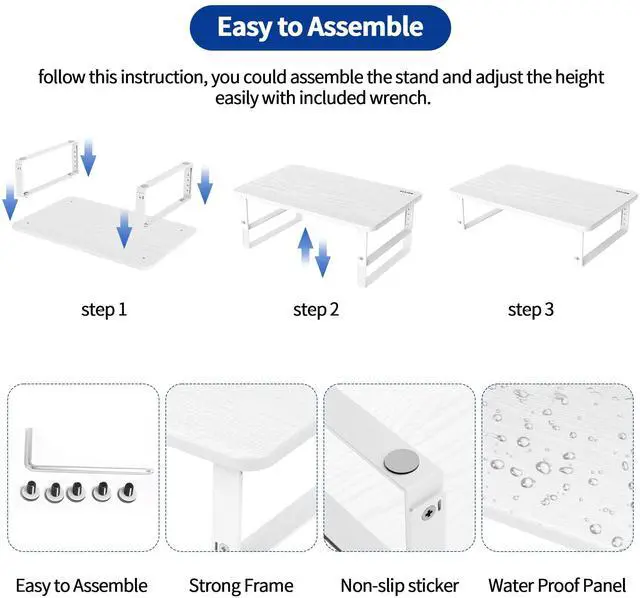 Easy to Assemble

follow this instruction, you could assemble the stand and adjust the height easily with included wrench.

step 1

step 2

step 3

Easy to Assemble

Strong Frame

Non-slip sticker

Water Proof Panel