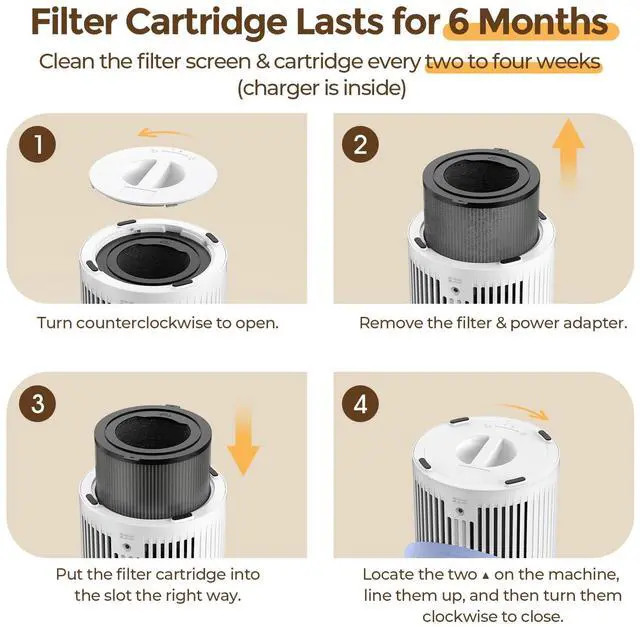 Filter Cartridge Lasts for 6 Months

Clean the filter screen & cartridge every two to four weeks (charger is inside)

1

Turn counterclockwise to open.

2

Remove the filter & power adapter.

3

Put the filter cartridge into the slot the right way.

4

Locate the two ▲ on the machine, line them up, and then turn them clockwise to close.