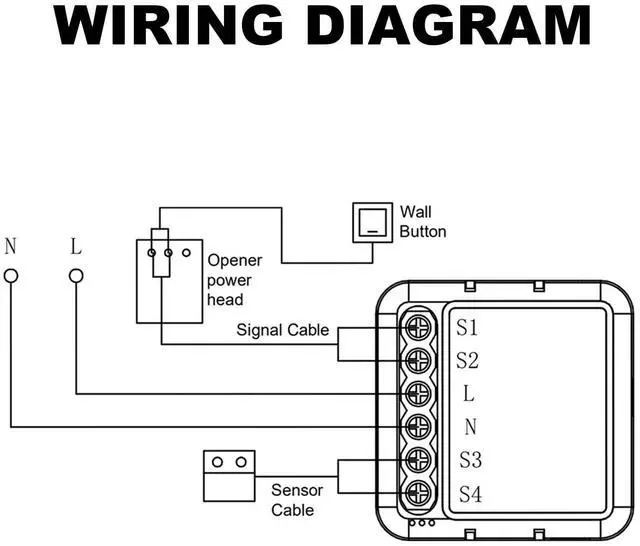 WIRING DIAGRAM

Wall Button

N L

Opener power head

Signal Cable

S1
S2
L
N
S3
S4

Sensor Cable