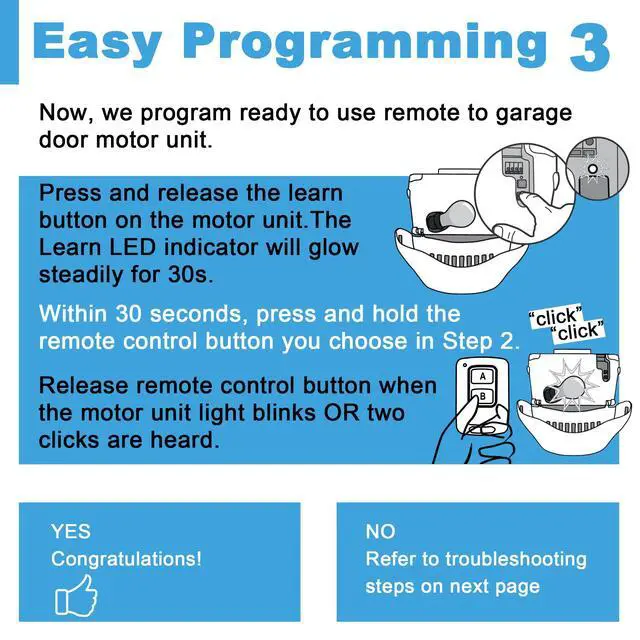 Easy Programming 3

Now, we program ready to use remote to garage door motor unit.

Press and release the learn button on the motor unit.The Learn LED indicator will glow steadily for 30s.

Within 30 seconds, press and hold the remote control button you choose in Step 2.

"click" "click"

Release remote control button when the motor unit light blinks OR two clicks are heard.

A

B

YES
Congratulations!

NO
Refer to troubleshooting steps on next page