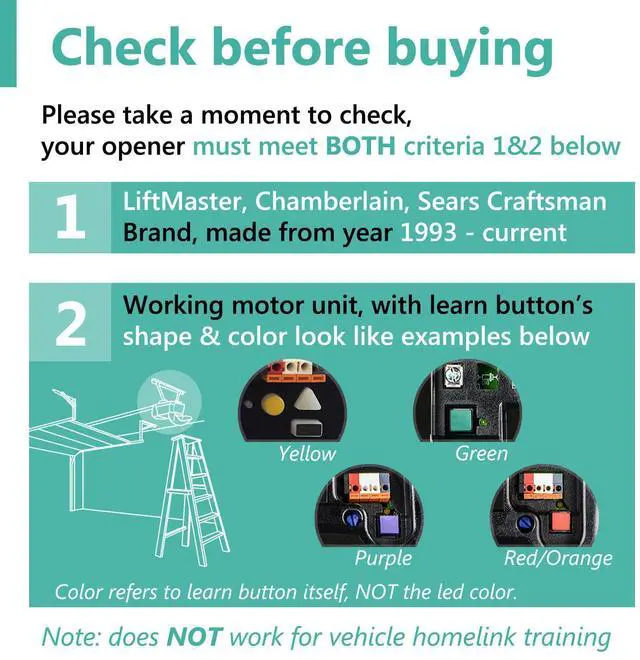 Check before buying

Please take a moment to check, your opener must meet BOTH criteria 1&2 below

1 LiftMaster, Chamberlain, Sears Craftsman Brand, made from year 1993 - current

2 Working motor unit, with learn button's shape & color look like examples below

Yellow

Green

Purple

Red/Orange

Color refers to learn button itself, NOT the led color.

Note: does NOT work for vehicle homelink training