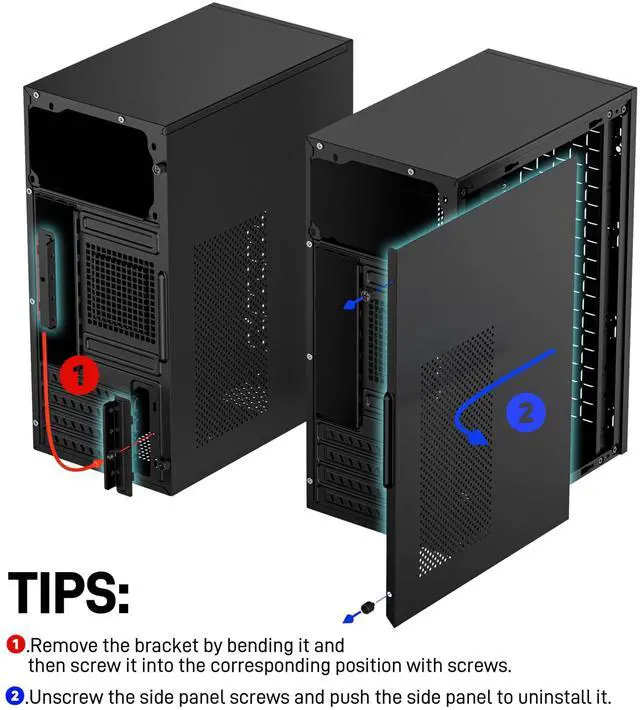 1

2

TIPS:

1.Remove the bracket by bending it and then screw it into the corresponding position with screws.

2.Unscrew the side panel screws and push the side panel to uninstall it.