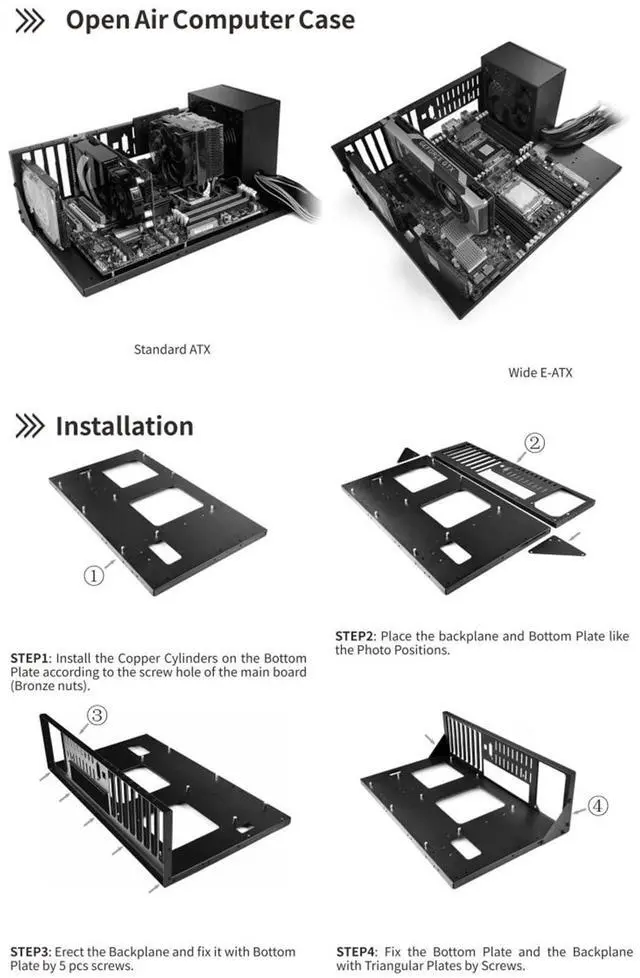 Open Air Computer Case

Standard ATX

Wide E-ATX

Installation

①

②

STEP1: Install the Copper Cylinders on the Bottom Plate according to the screw hole of the main board (Bronze nuts).

STEP2: Place the backplane and Bottom Plate like the Photo Positions.

③

④

STEP3: Erect the Backplane and fix it with Bottom Plate by 5 pcs screws.

STEP4: Fix the Bottom Plate and the Backplane with Triangular Plates by Screws.