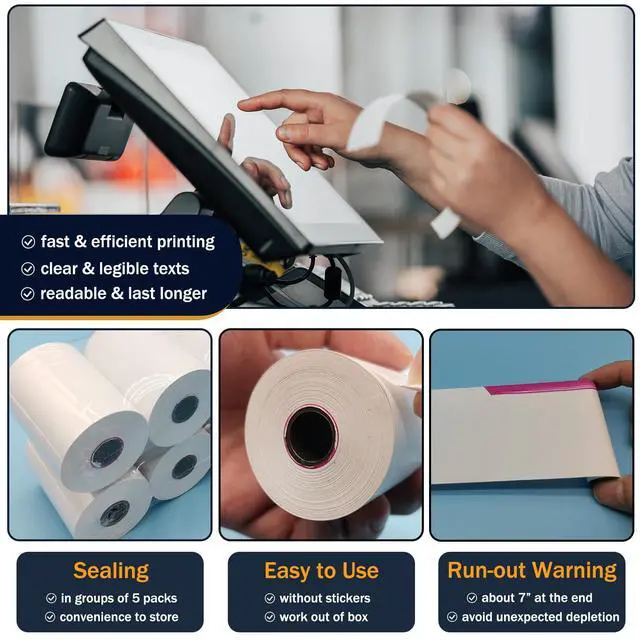 fast & efficient printing
clear & legible texts
readable & last longer

Sealing
in groups of 5 packs
convenience to store

Easy to Use
without stickers
work out of box

Run-out Warning
about 7" at the end
avoid unexpected depletion