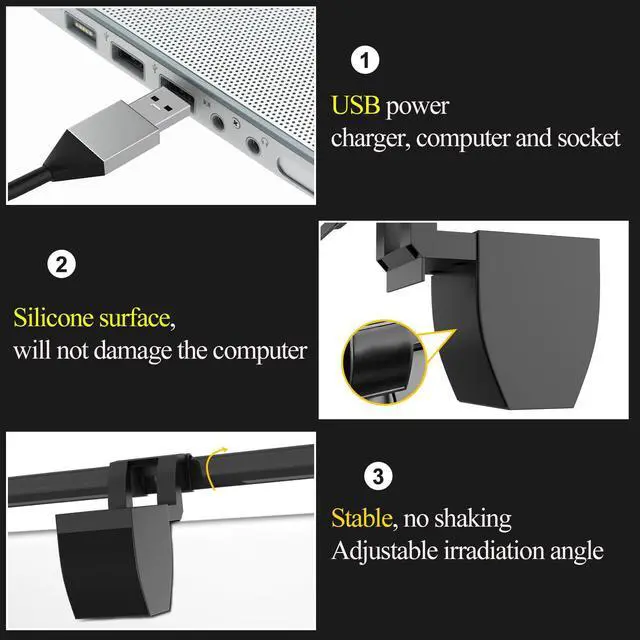 1

USB power
charger, computer and socket

2

Silicone surface,
will not damage the computer

3

Stable, no shaking
Adjustable irradiation angle