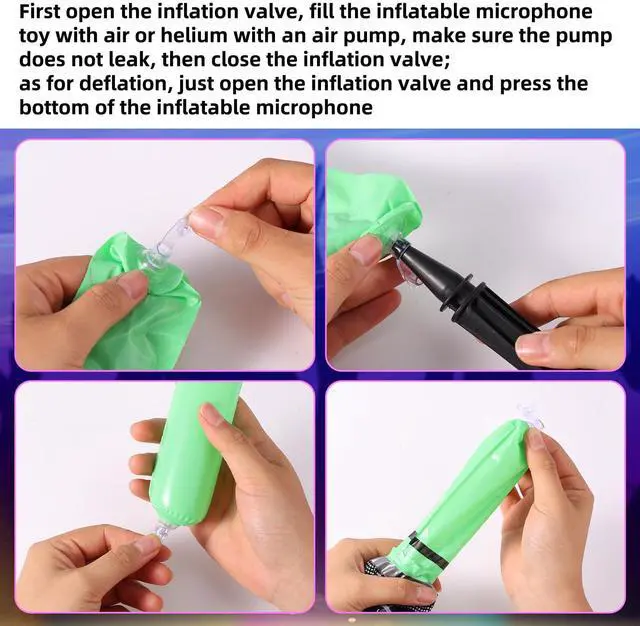 First open the inflation valve, fill the inflatable microphone toy with air or helium with an air pump, make sure the pump does not leak, then close the inflation valve;
as for deflation, just open the inflation valve and press the bottom of the inflatable microphone